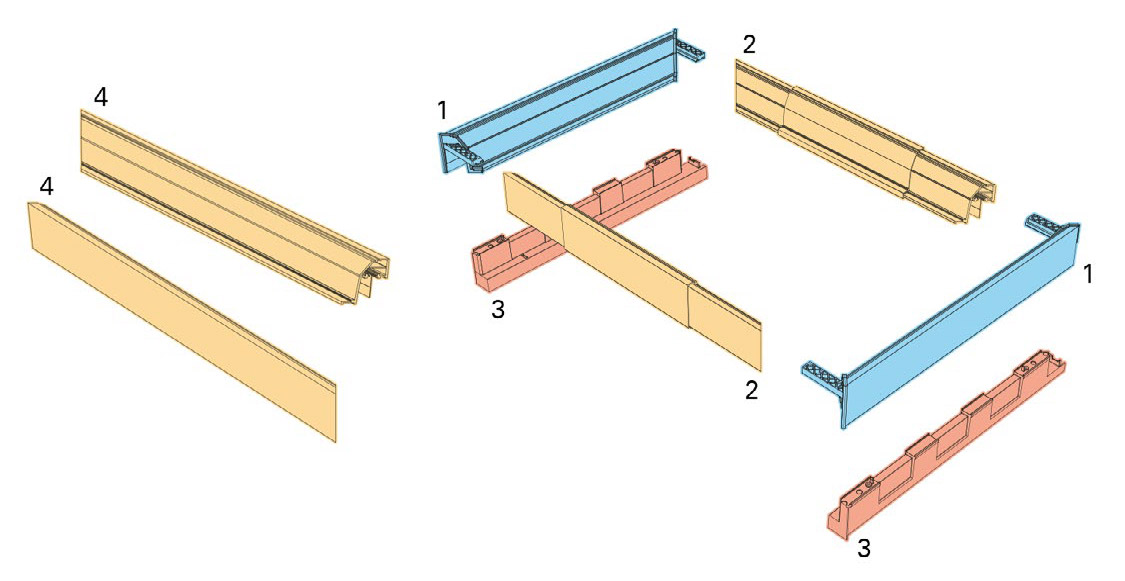 4
4
1
2
3
2
1
3